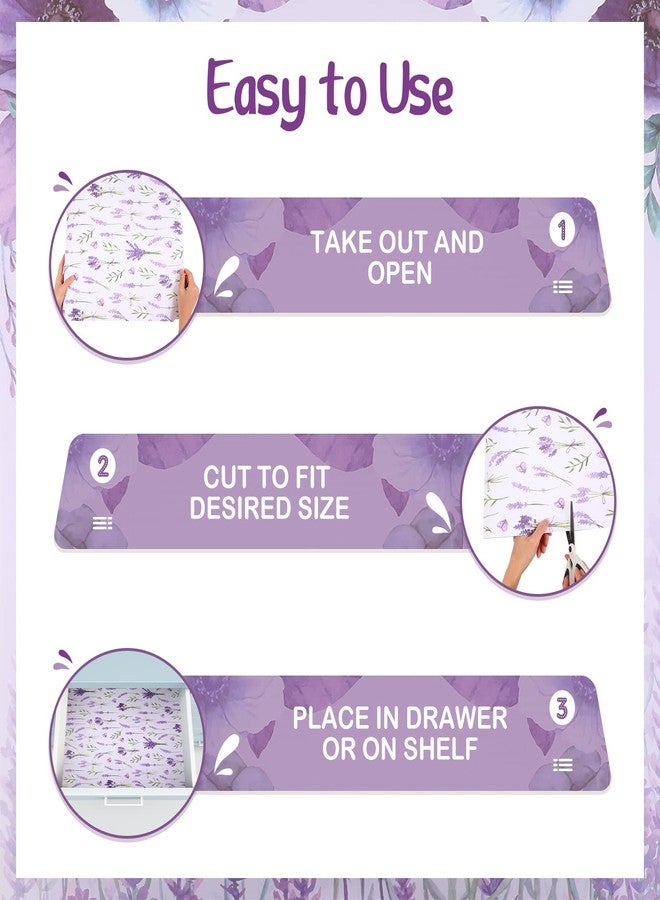 Easy to Use

1

TAKE OUT AND OPEN

2

CUT TO FIT DESIRED SIZE

3

PLACE IN DRAWER OR ON SHELF